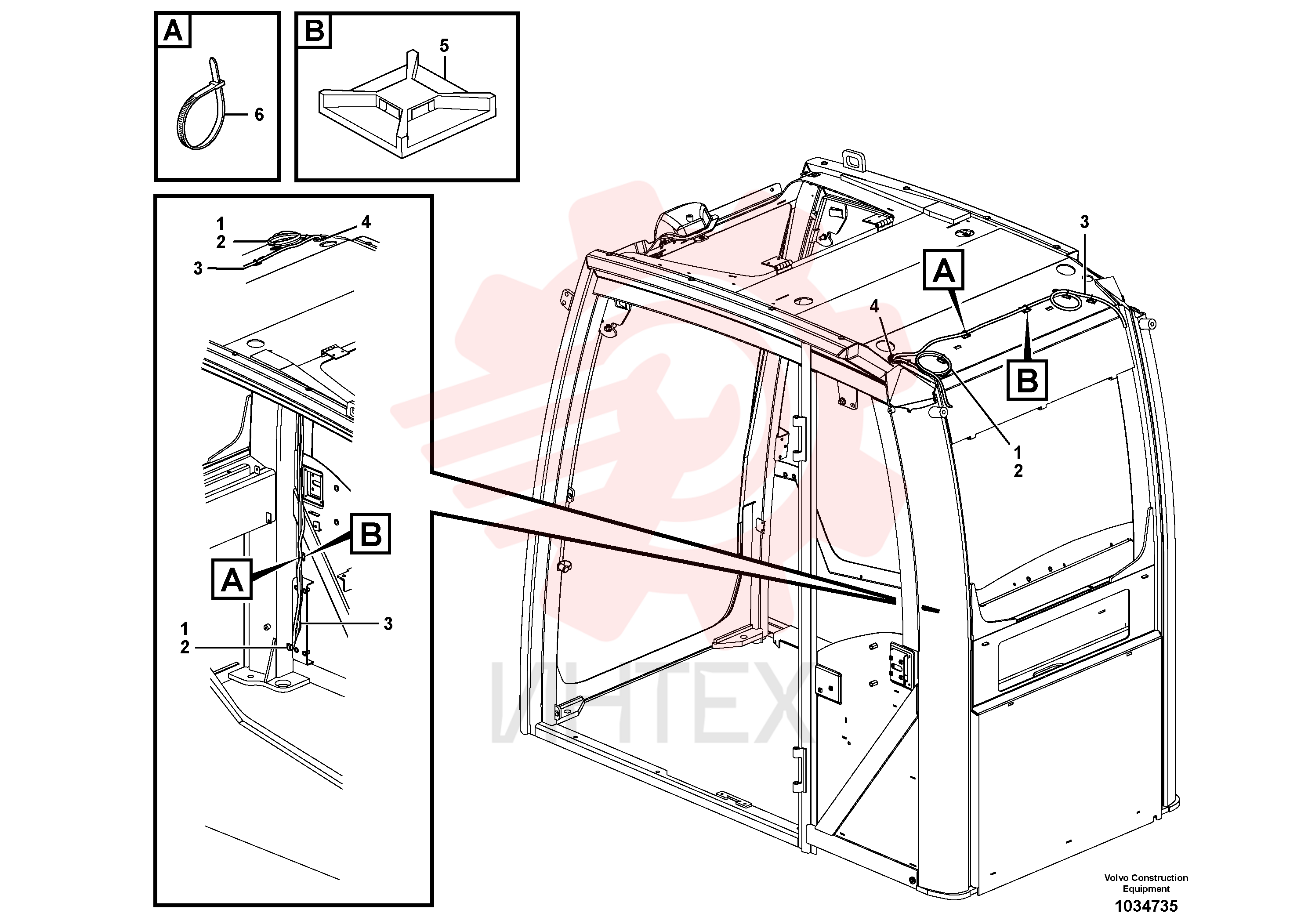 A
6
B
5
1
2
4
3
B
A
1
2
3
3
A
4
B
1
2
ИНТЕХ
Volvo Construction Equipment
1034735