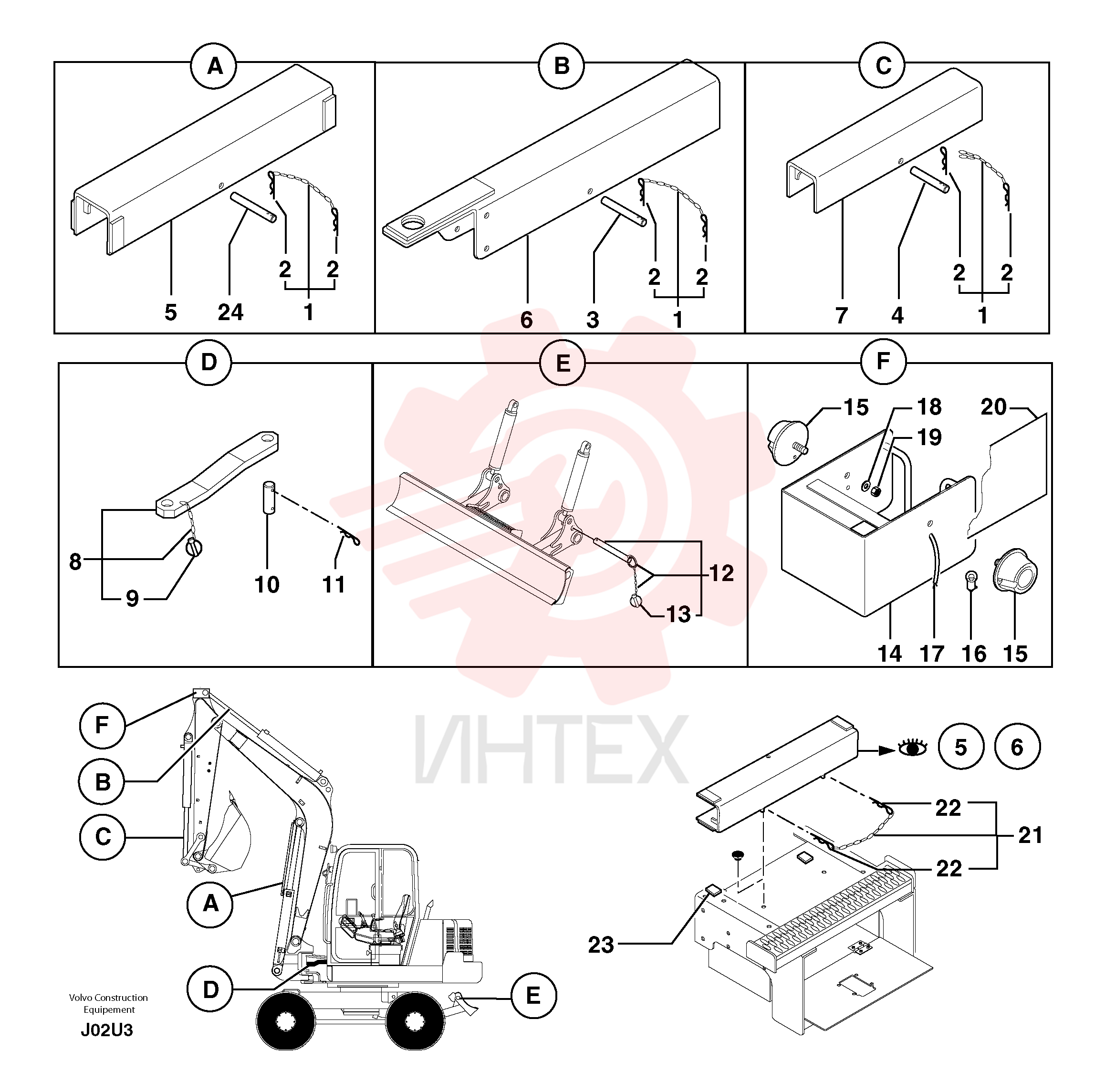 A

5 24 2 2 1

B

6 3 2 2 1

C

7 4 2 2 1

D

8 9 10 11

E

12 13

F

15 18 19 20 14 17 16 15

ИНТЕХ

F
B
C
A
D
E

5 6

22
21
22
23

Volvo Construction Equipement
J02U3