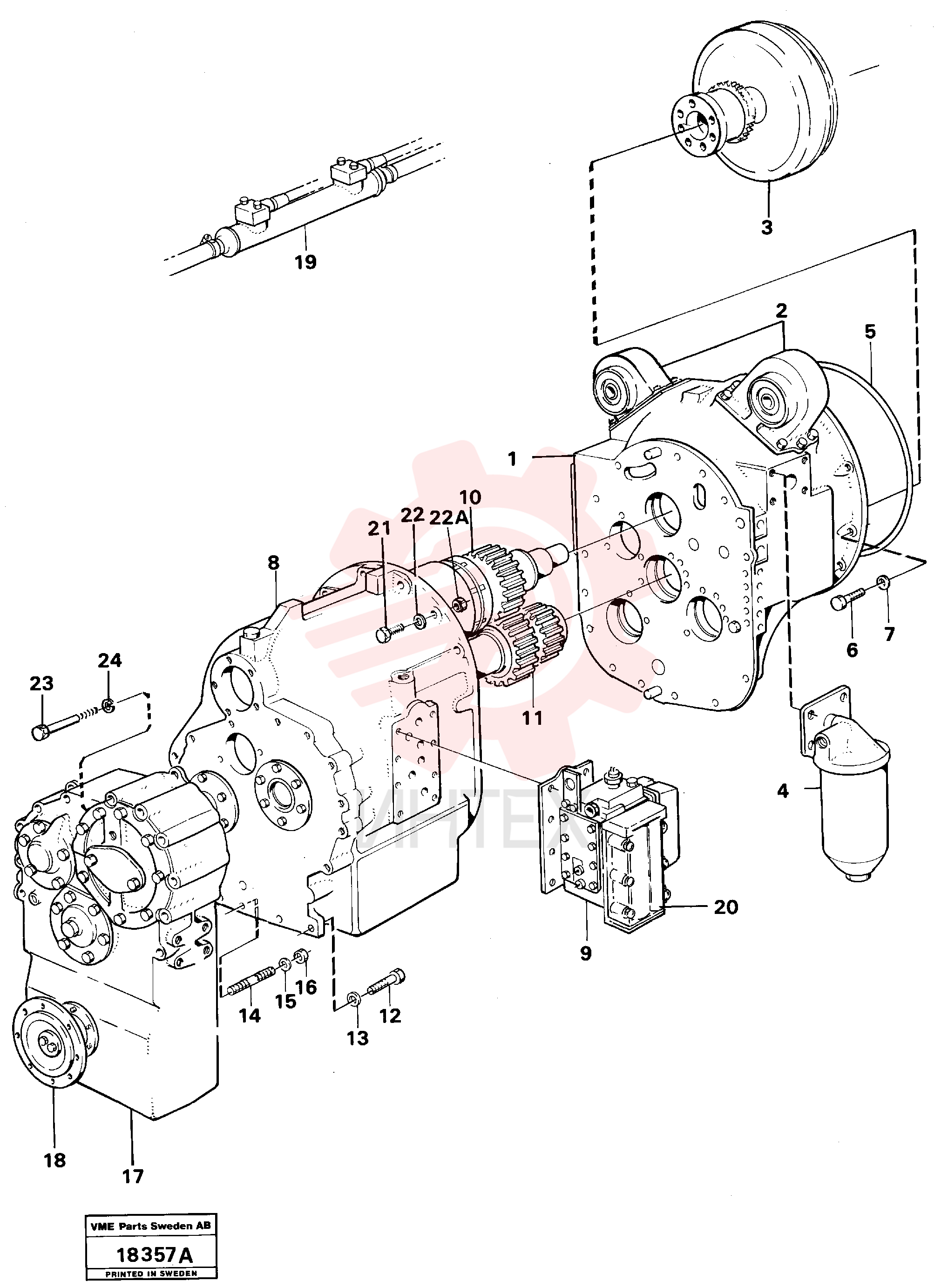 3
19
2
5
1
10
22
22A
21
8
6
7
24
23
11
4
ИНТЕХ
20
9
16
15
14
12
13
18
17

VME Parts Sweden AB
18357A
PRINTED IN SWEDEN