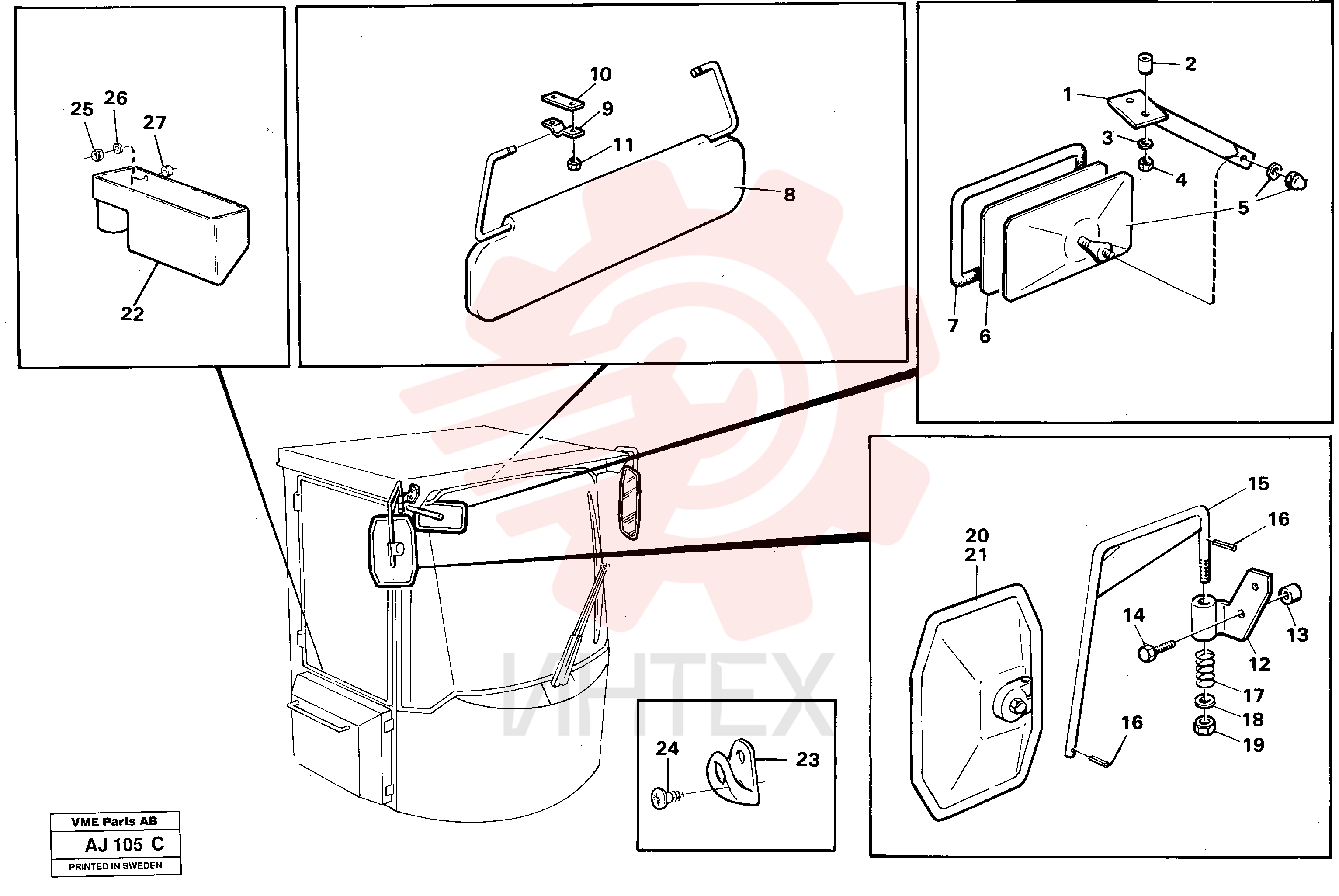 25
26
27
22

10
9
11
8

2
1
3
4
5
7
6

15
16
20
21
14
13
12
17
18
19
16

24
23

ИНТЕХ

VME Parts AB
AJ 105 C
PRINTED IN SWEDEN