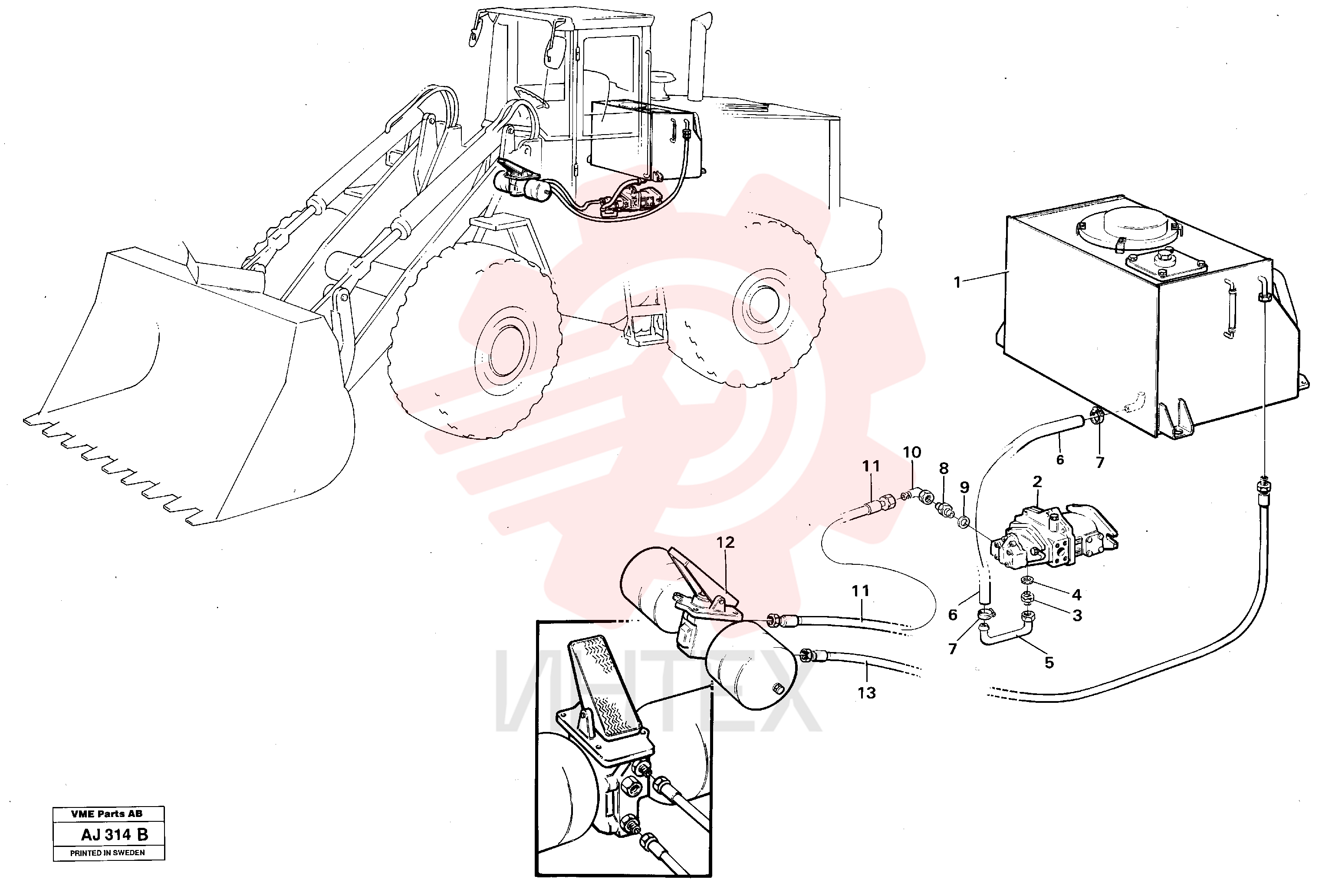 1
10
11
8
9
2
6
7
12
11
4
6
3
7
5
13
ИНТЕХ
VME Parts AB
AJ 314 B
PRINTED IN SWEDEN