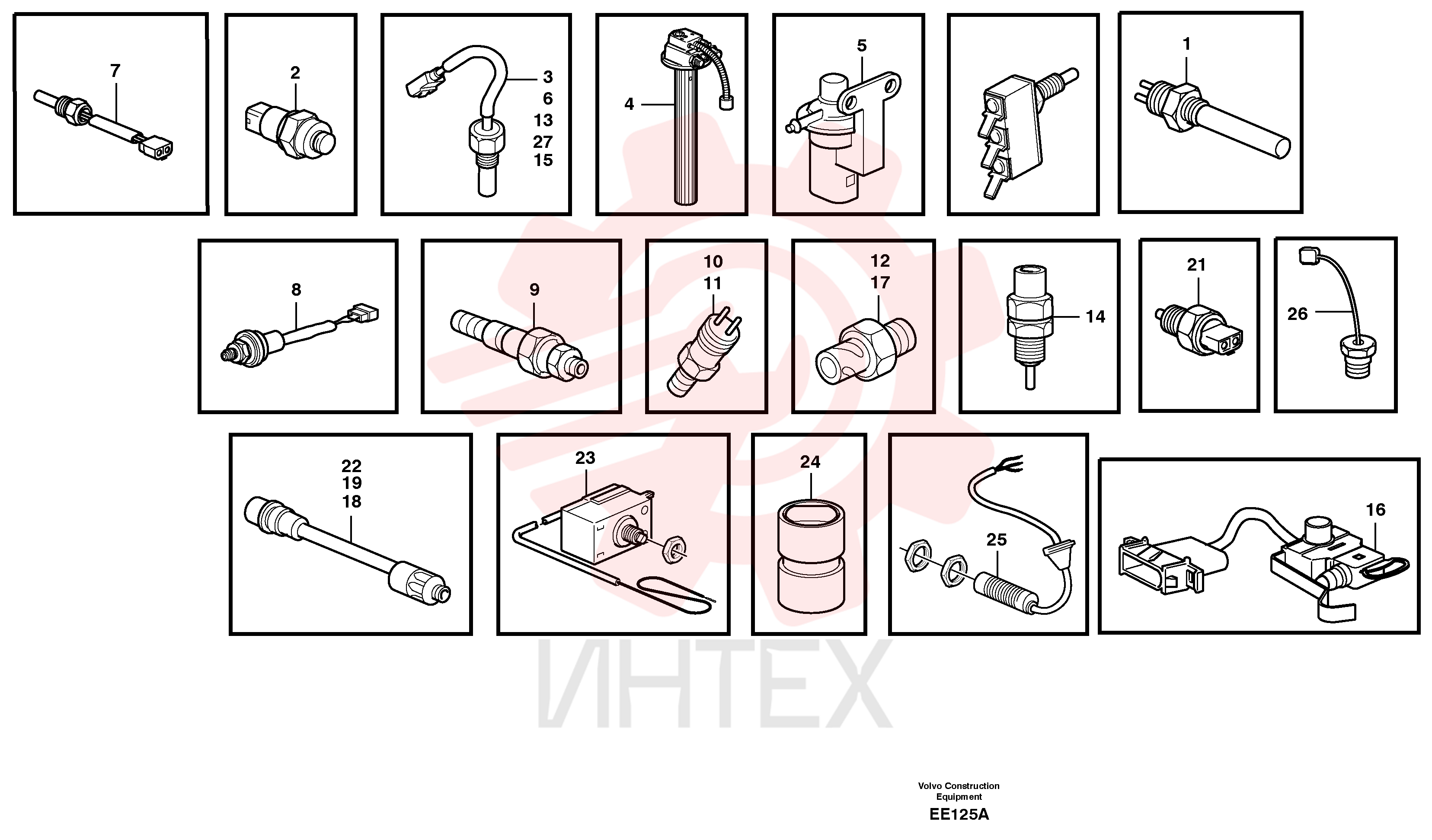 7

2

3
6
13
27
15

4

5

1

8

9

10
11

12
17

14

21

26

22
19
18

23

24

25

16

ИНТЕХ

Volvo Construction Equipment

EE125A