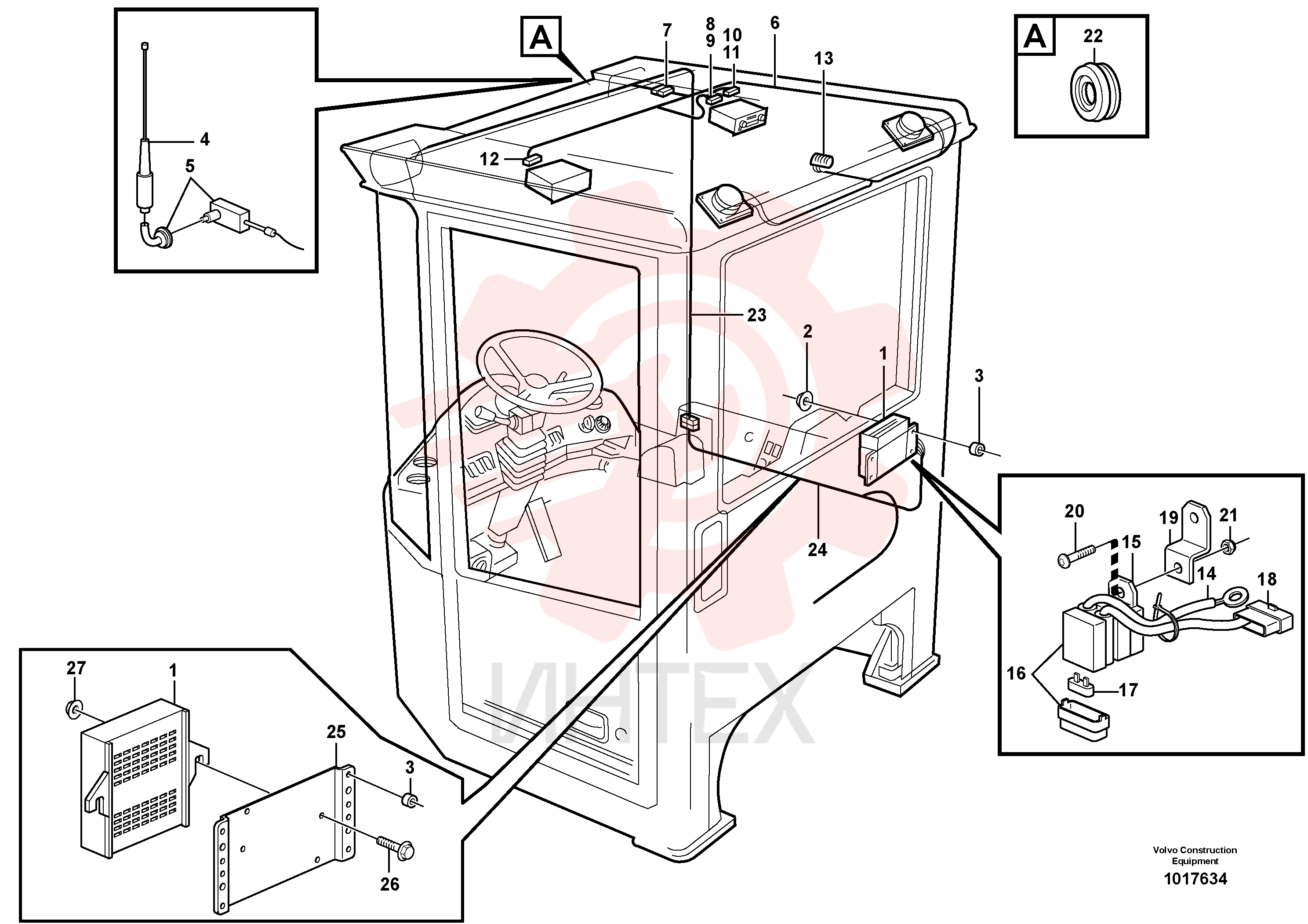 A
7
8
9
10
11
6
13
A
22
4
5
12
23
2
1
3
24
20
19
21
15
14
18
16
17
27
1
25
3
26
ИНТЕХ
Volvo Construction Equipment
1017634