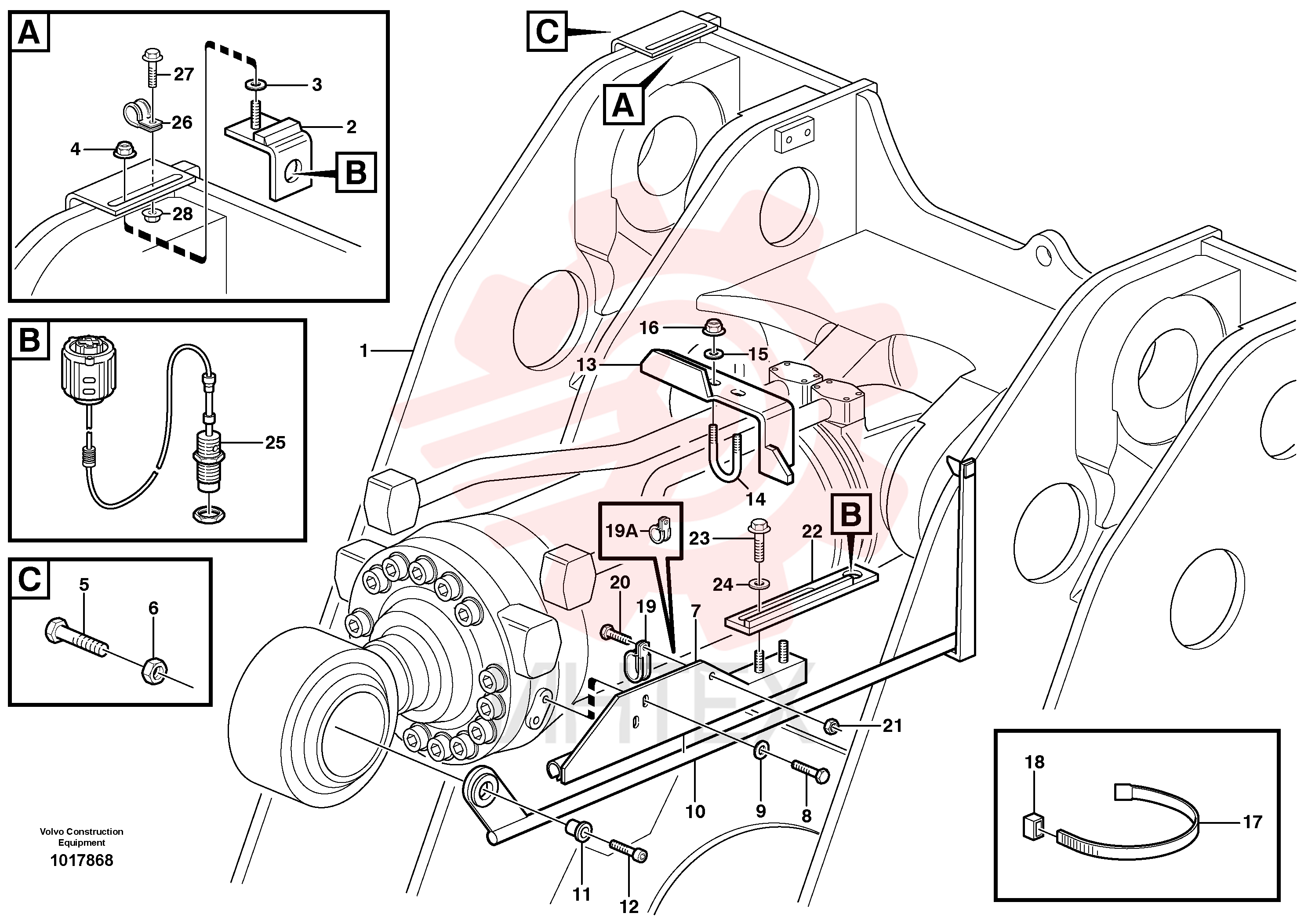 A
27
3
26
2
4
B
28

B
25

C
5
6

C
A
1
16
15
13
14
19A
23
22
B
24
20
19
7
21
10
9
8
11
12
18
17

Volvo Construction Equipment
1017868