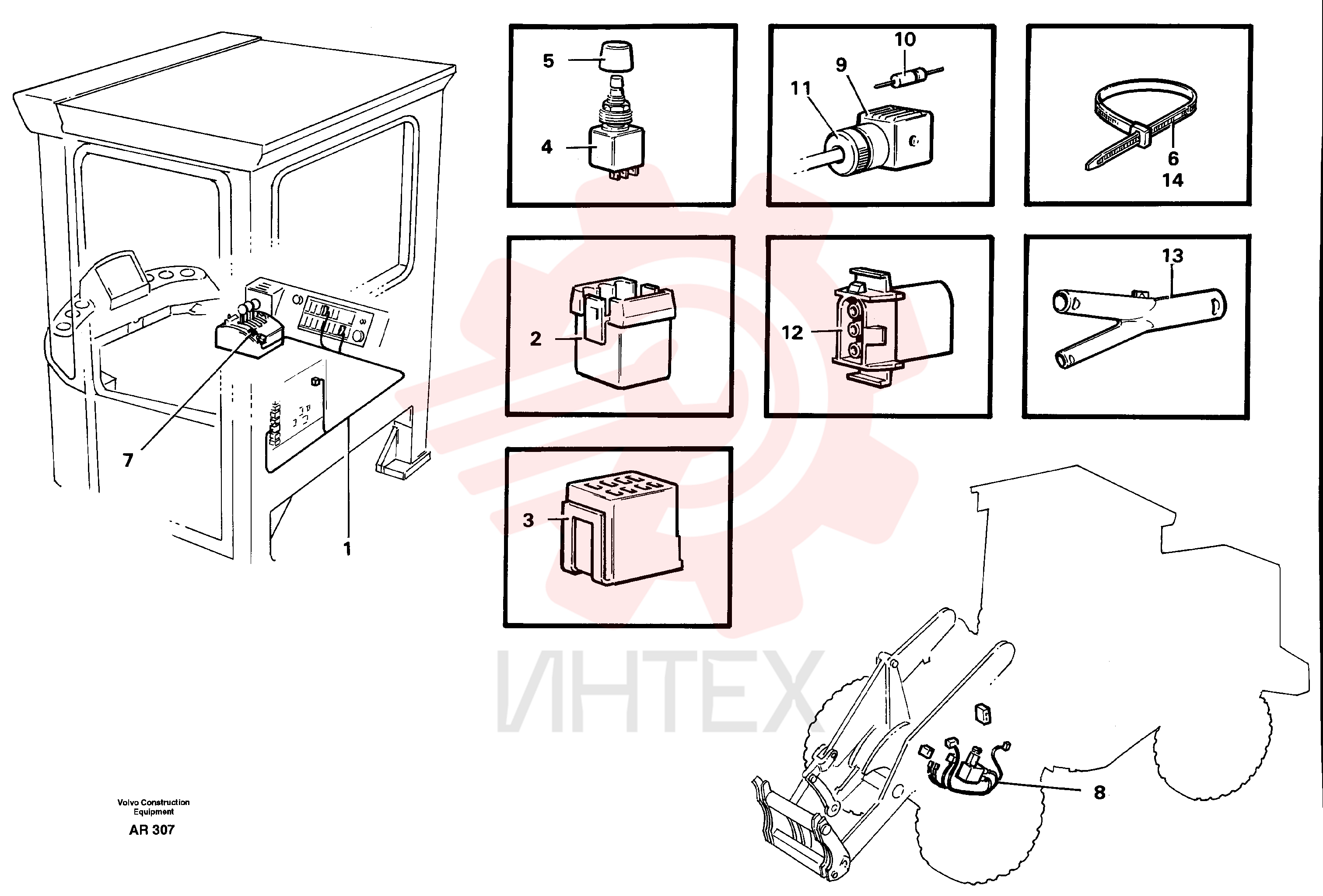 5
4
10
9
11
6
14
2
12
13
3
7
1
ИНТЕХ
8
Volvo Construction Equipment
AR 307