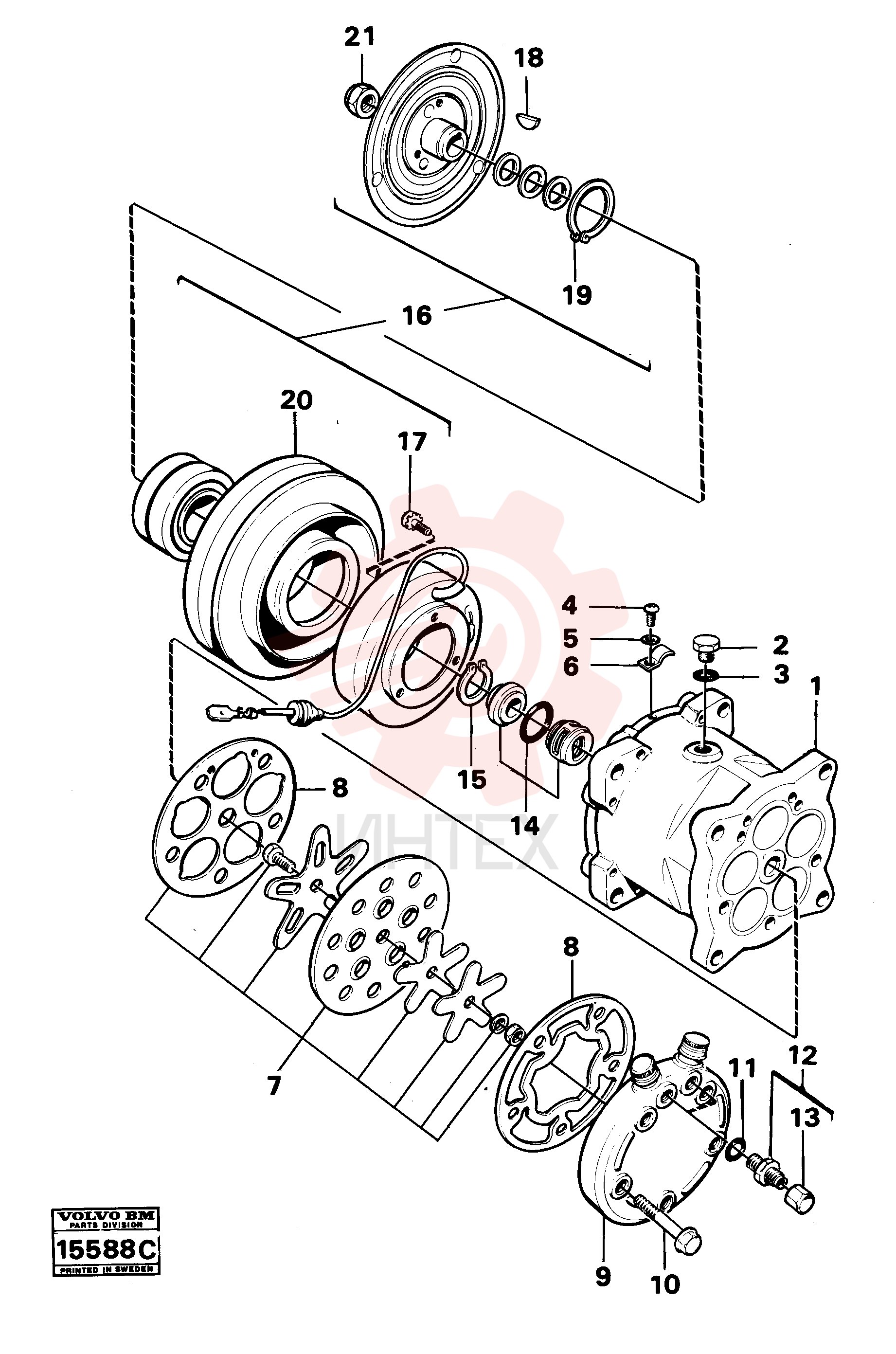 21
18
19
16
20
17
4
5
6
2
3
1
15
14
8
ИНТЕХ
8
7
12
11
13
9
10
VOLVO BM
PARTS DIVISION
15588C
PRINTED IN SWEDEN