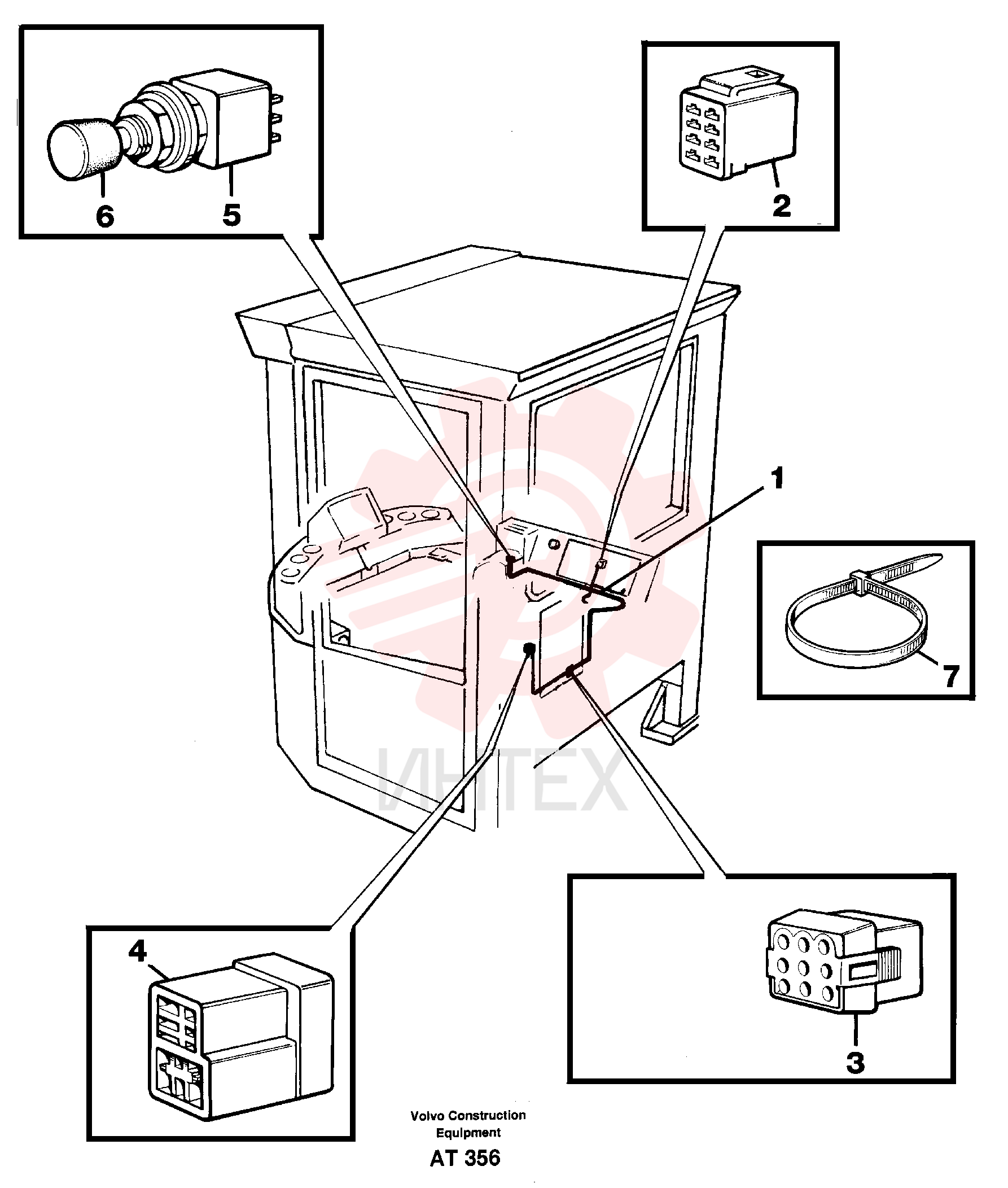 6
5
2
1
7
ИНТЕХ
4
3
Volvo Construction
Equipment
AT 356