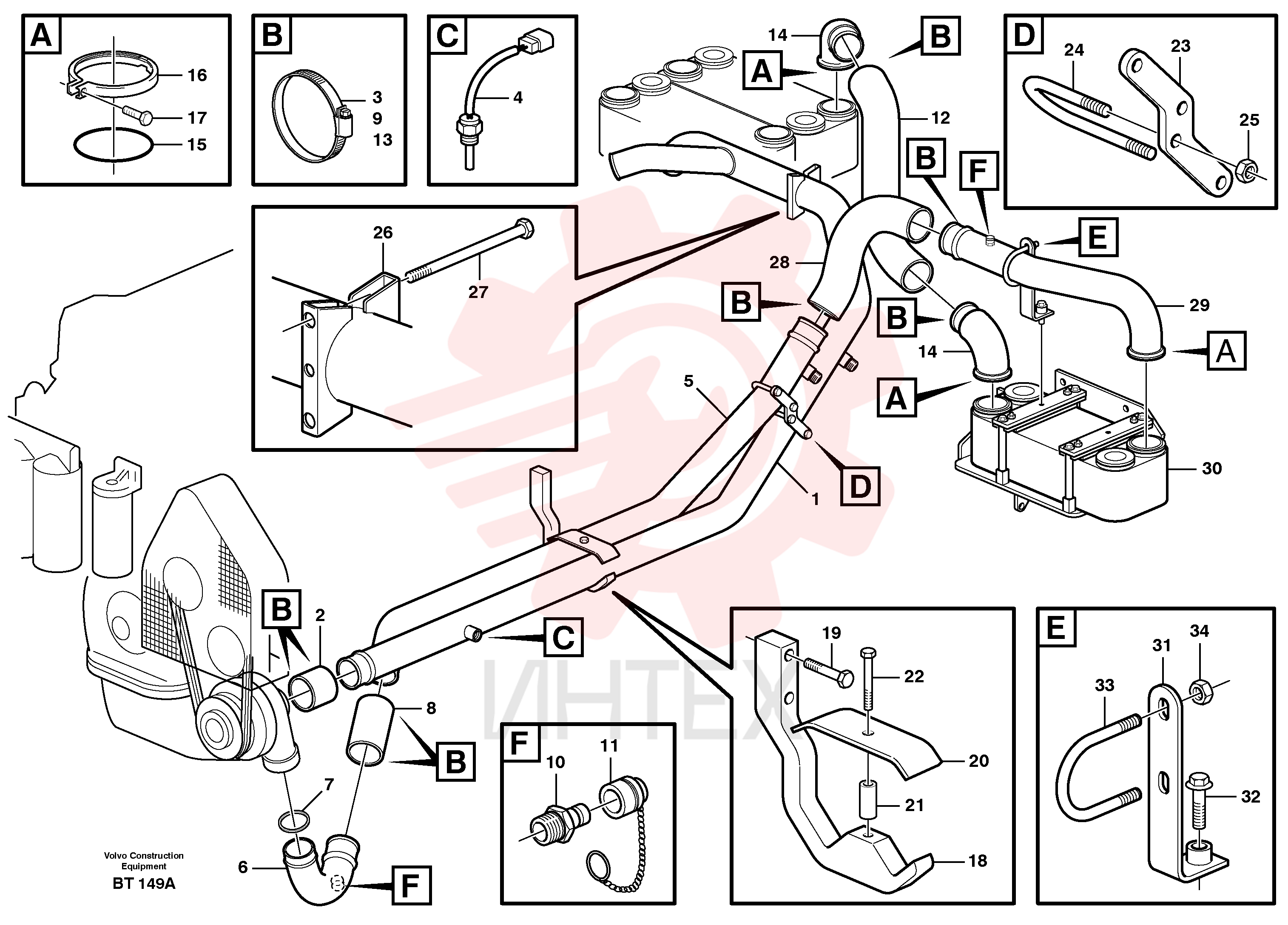 A
16
17
15

B
3
9
13

C
4

14
B
A
12

D
24
23
25

B
F
E

26
27
28

B
B
29
14
A
A

5
D
1
30

B
2
C
8
B
7
6
F

F
10
11

19
22
20
21
18

E
31
34
33
32

ИНТЕХ

Volvo Construction Equipment
BT 149A